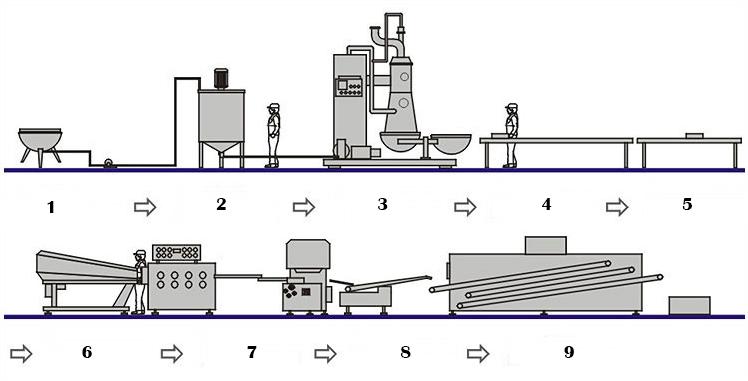 1 2 3 4 5

6 7 8 9